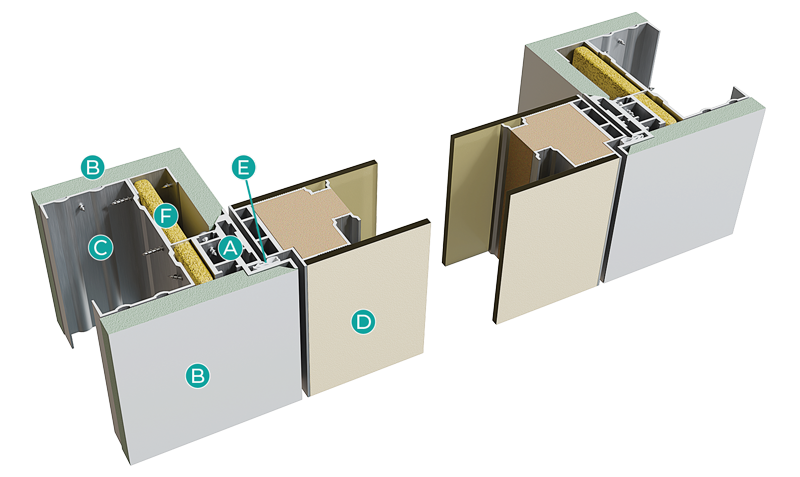 B
E
F
C
A
D
B